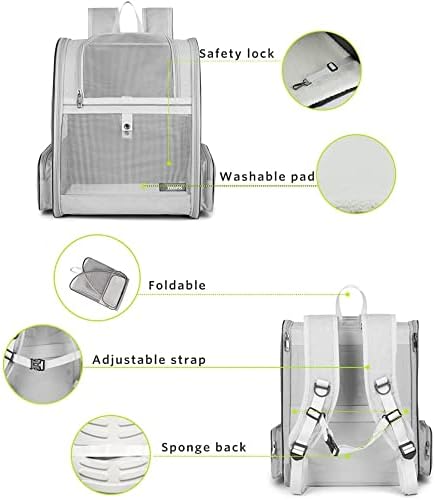 Safety lock

Washable pad

Foldable

Adjustable strap

Sponge back