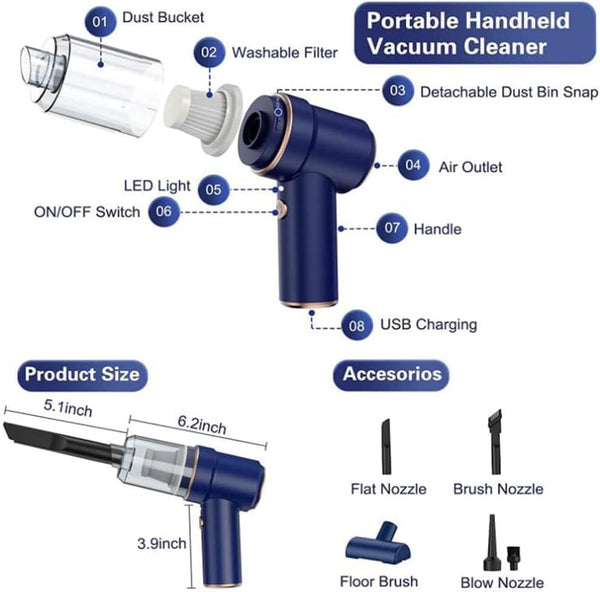 Portable Handheld Vacuum Cleaner

01 Dust Bucket

02 Washable Filter

03 Detachable Dust Bin Snap

04 Air Outlet

LED Light 05

ON/OFF Switch 06

07 Handle

08 USB Charging

Product Size

5.1inch

6.2inch

3.9inch

Accesorios

Flat Nozzle

Brush Nozzle

Floor Brush

Blow Nozzle