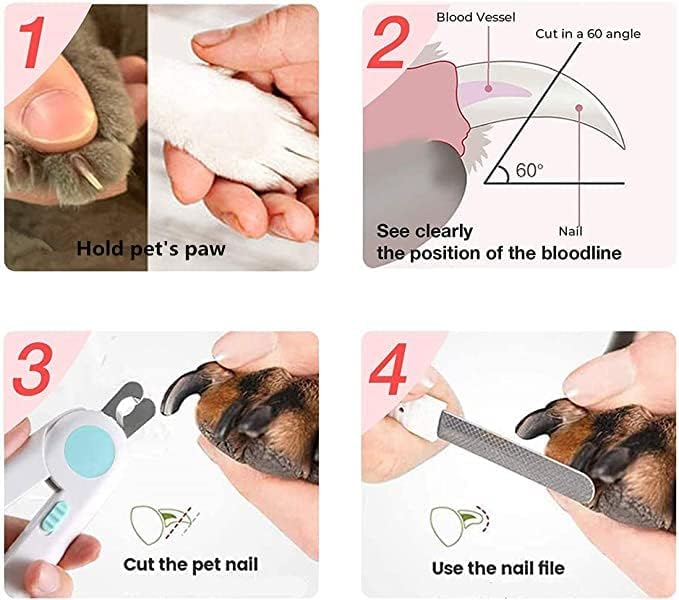 1

Hold pet's paw

2

Blood Vessel

Cut in a 60 angle

60°

Nail

See clearly the position of the bloodline

3

Cut the pet nail

4

Use the nail file