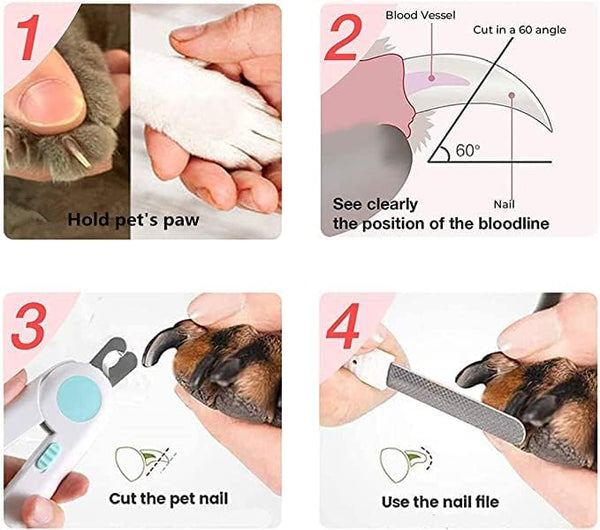 1

Hold pet's paw

2

Blood Vessel

Cut in a 60 angle

60°

Nail

See clearly the position of the bloodline

3

Cut the pet nail

4

Use the nail file