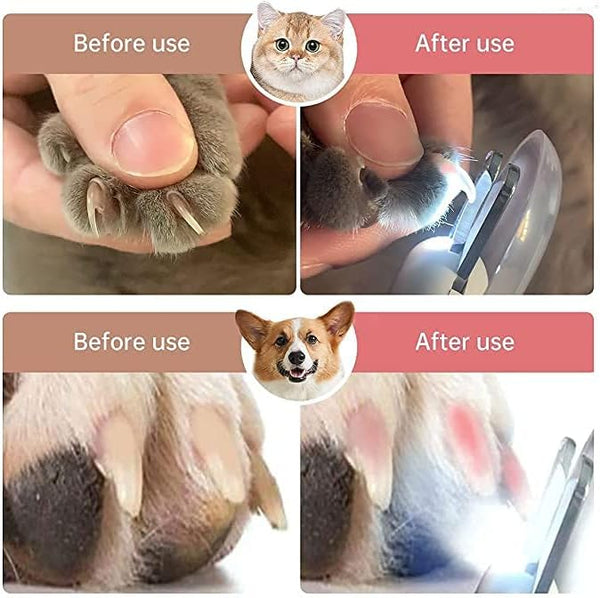 Before use

After use

Before use

After use