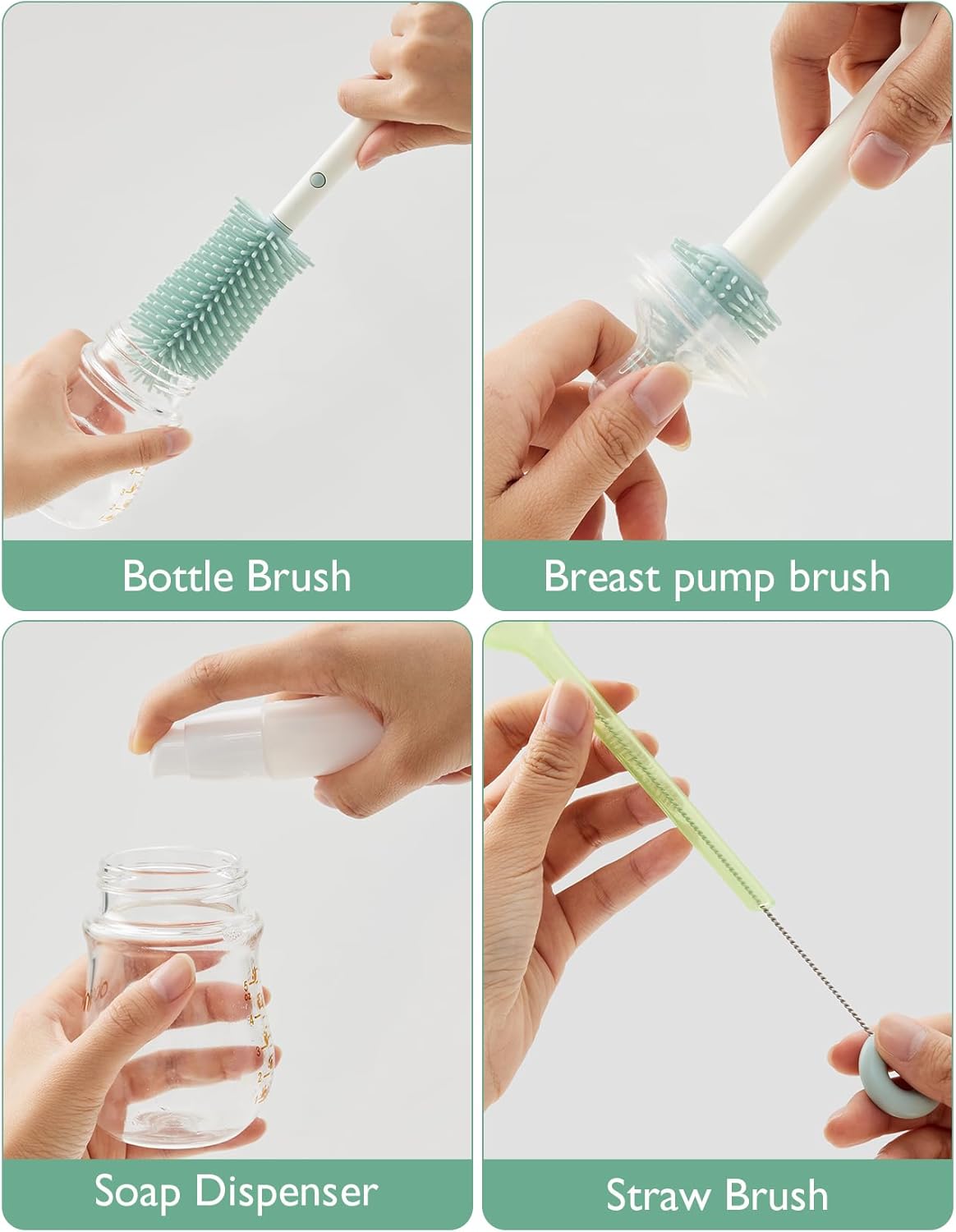 Bottle Brush

Breast pump brush

Soap Dispenser

Straw Brush