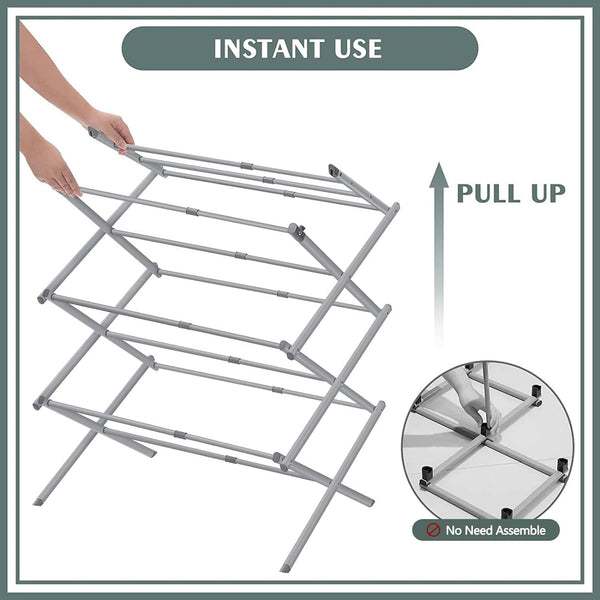 INSTANT USE

PULL UP

No Need Assemble