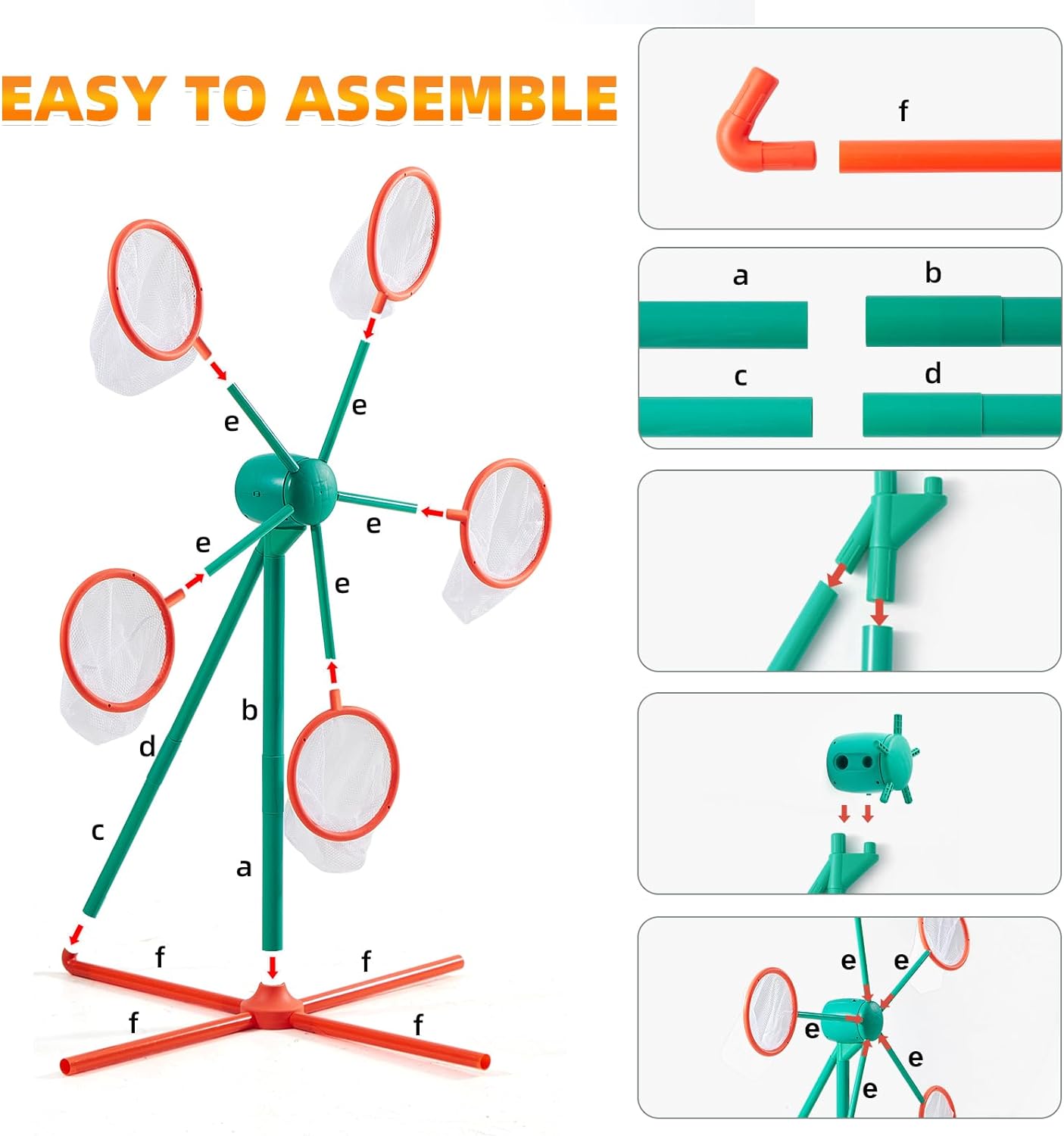 EASY TO ASSEMBLE

e
e
e
e
e
b
d
c
a
f
f
f
f

f

a
b
c
d

e
e
e
e
e