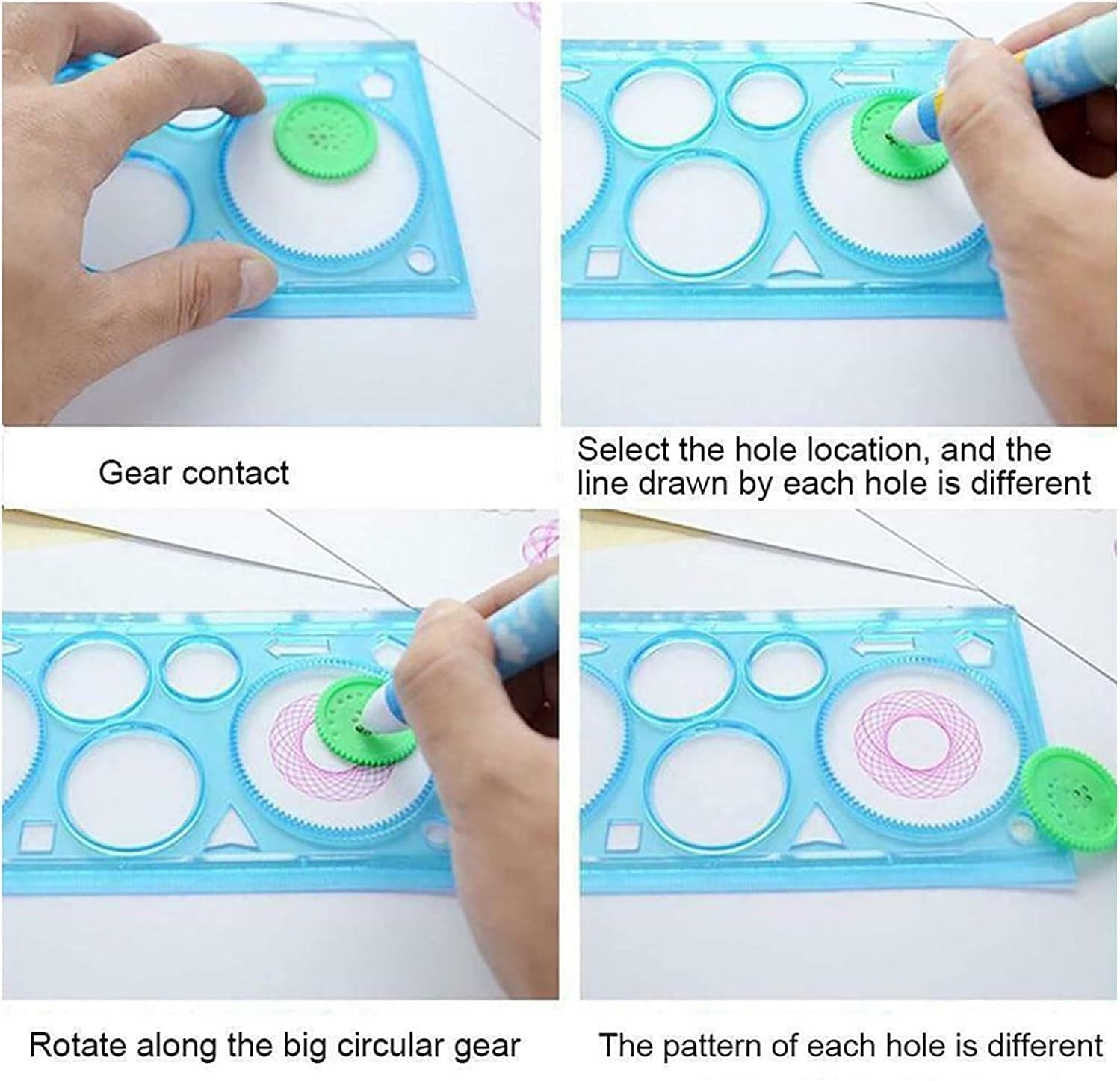 Gear contact

Select the hole location, and the line drawn by each hole is different

Rotate along the big circular gear

The pattern of each hole is different