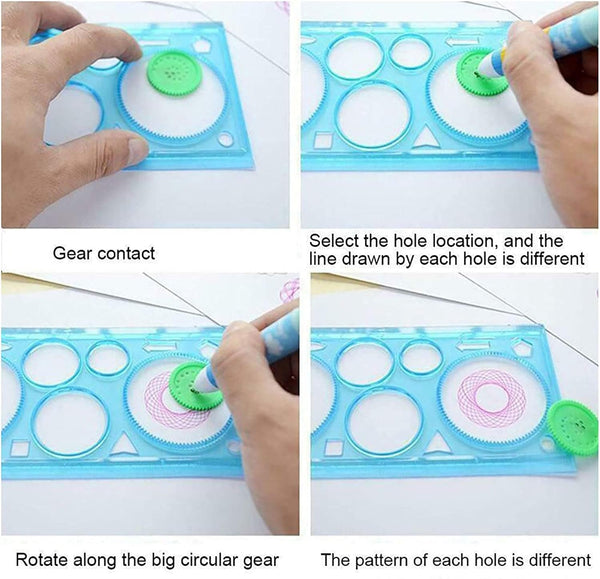 Gear contact

Select the hole location, and the line drawn by each hole is different

Rotate along the big circular gear

The pattern of each hole is different