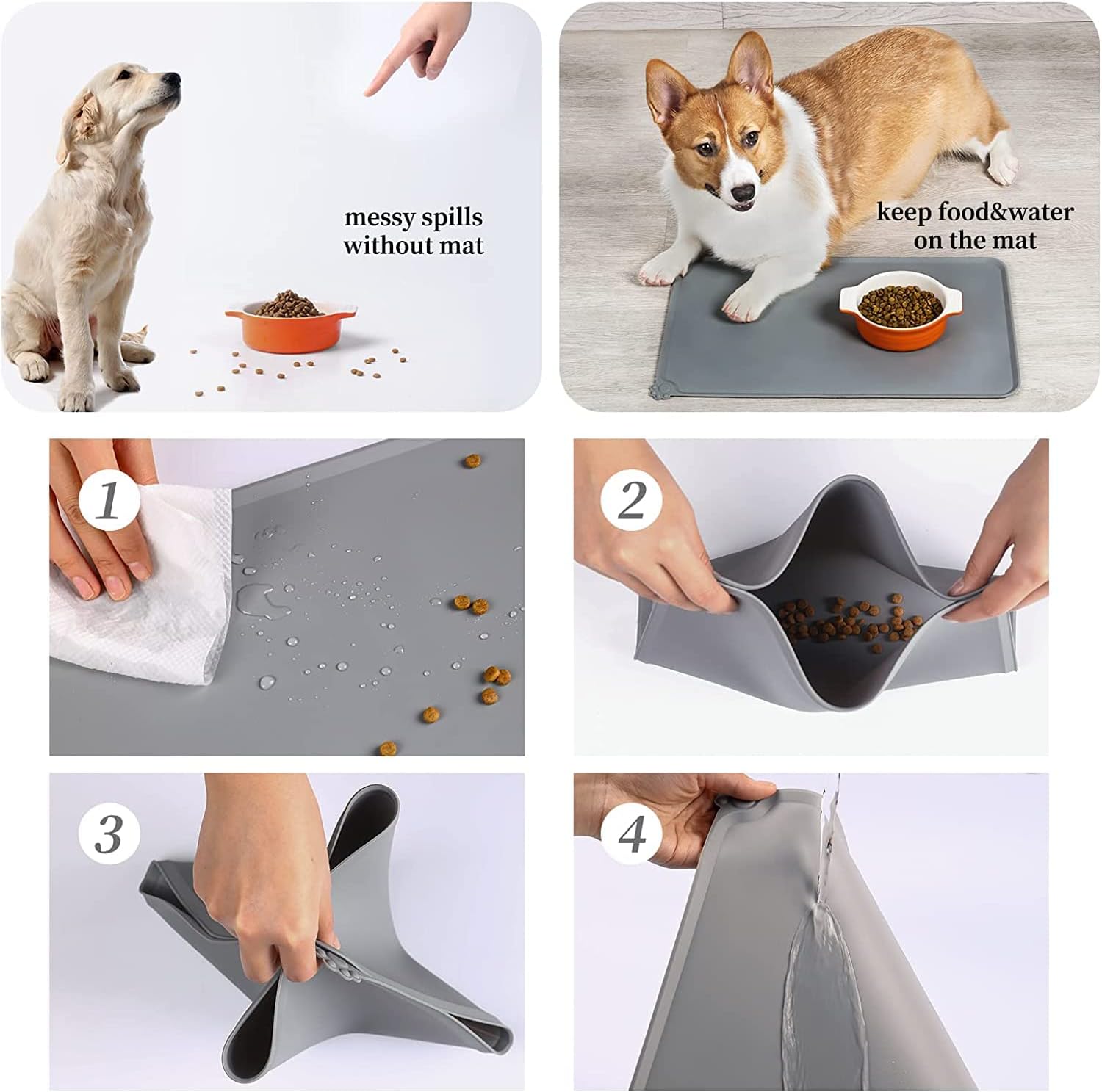 messy spills without mat

keep food&water on the mat

1

2

3

4