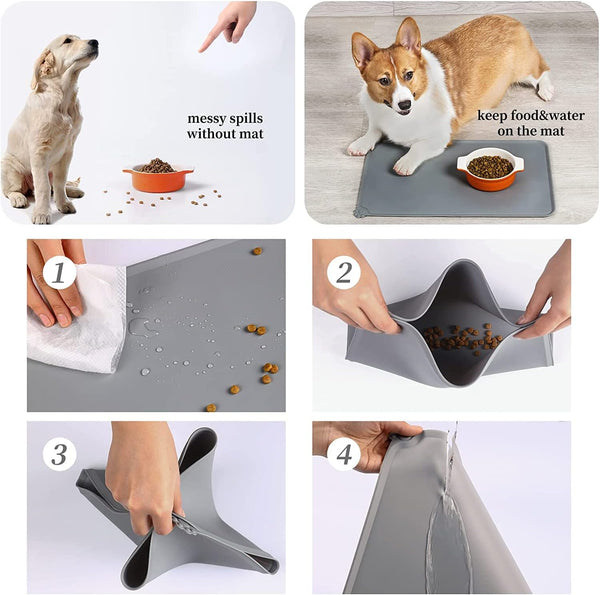 messy spills without mat

keep food&water on the mat

1

2

3

4