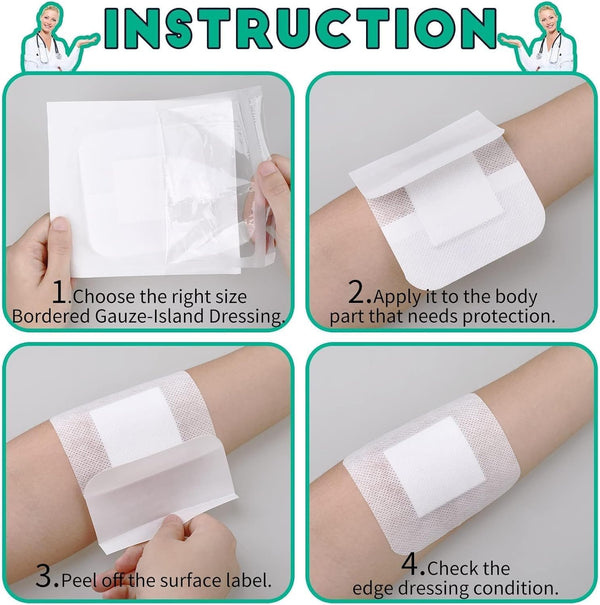 INSTRUCTION

1.Choose the right size Bordered Gauze-Island Dressing.

2.Apply it to the body part that needs protection.

3.Peel off the surface label.

4.Check the edge dressing condition.