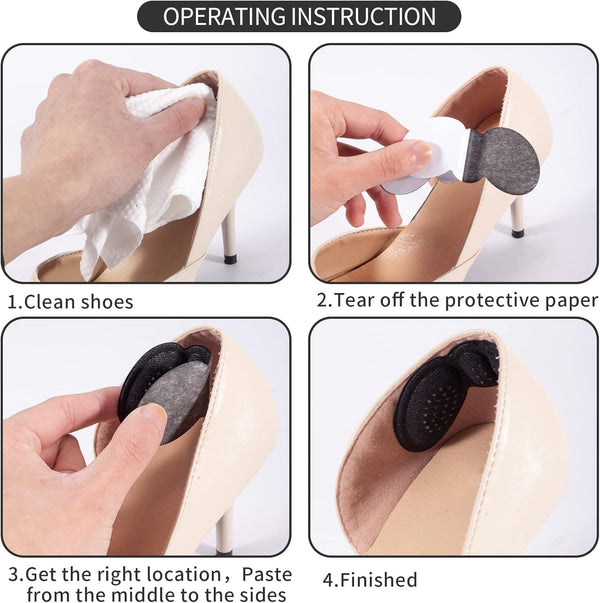 OPERATING INSTRUCTION

1.Clean shoes

2.Tear off the protective paper

3.Get the right location，Paste from the middle to the sides

4.Finished