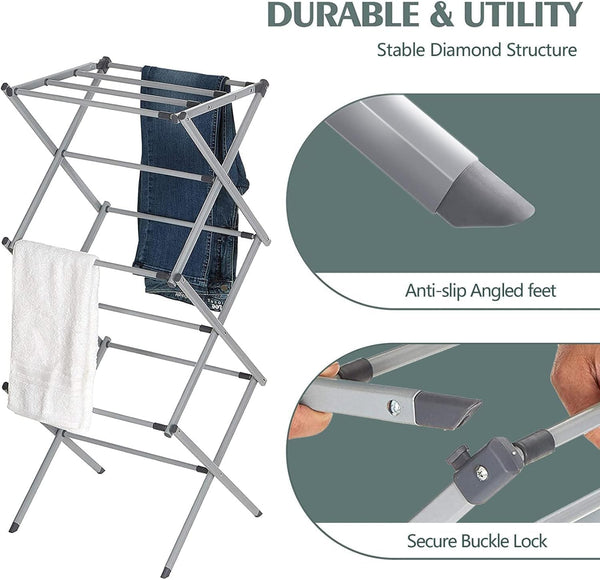 DURABLE & UTILITY

Stable Diamond Structure

Anti-slip Angled feet

Secure Buckle Lock