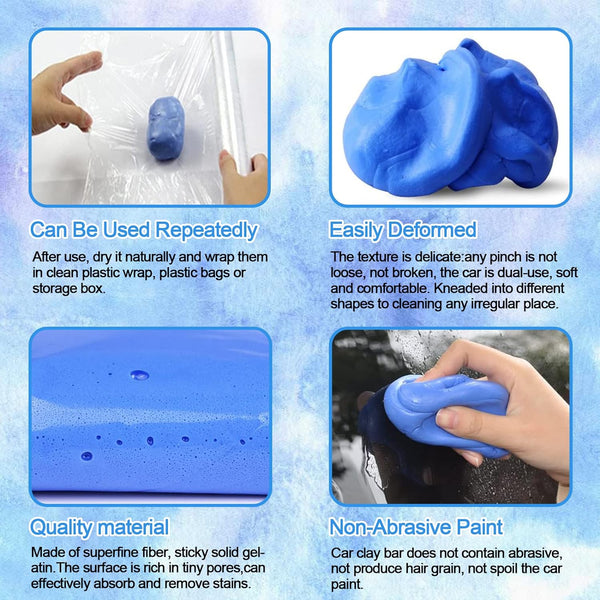 Can Be Used Repeatedly

After use, dry it naturally and wrap them in clean plastic wrap, plastic bags or storage box.

Easily Deformed

The texture is delicate:any pinch is not loose, not broken, the car is dual-use, soft and comfortable. Kneaded into different shapes to cleaning any irregular place.

Quality material

Made of superfine fiber, sticky solid gelatin.The surface is rich in tiny pores,can effectively absorb and remove stains.

Non-Abrasive Paint

Car clay bar does not contain abrasive, not produce hair grain, not spoil the car paint.