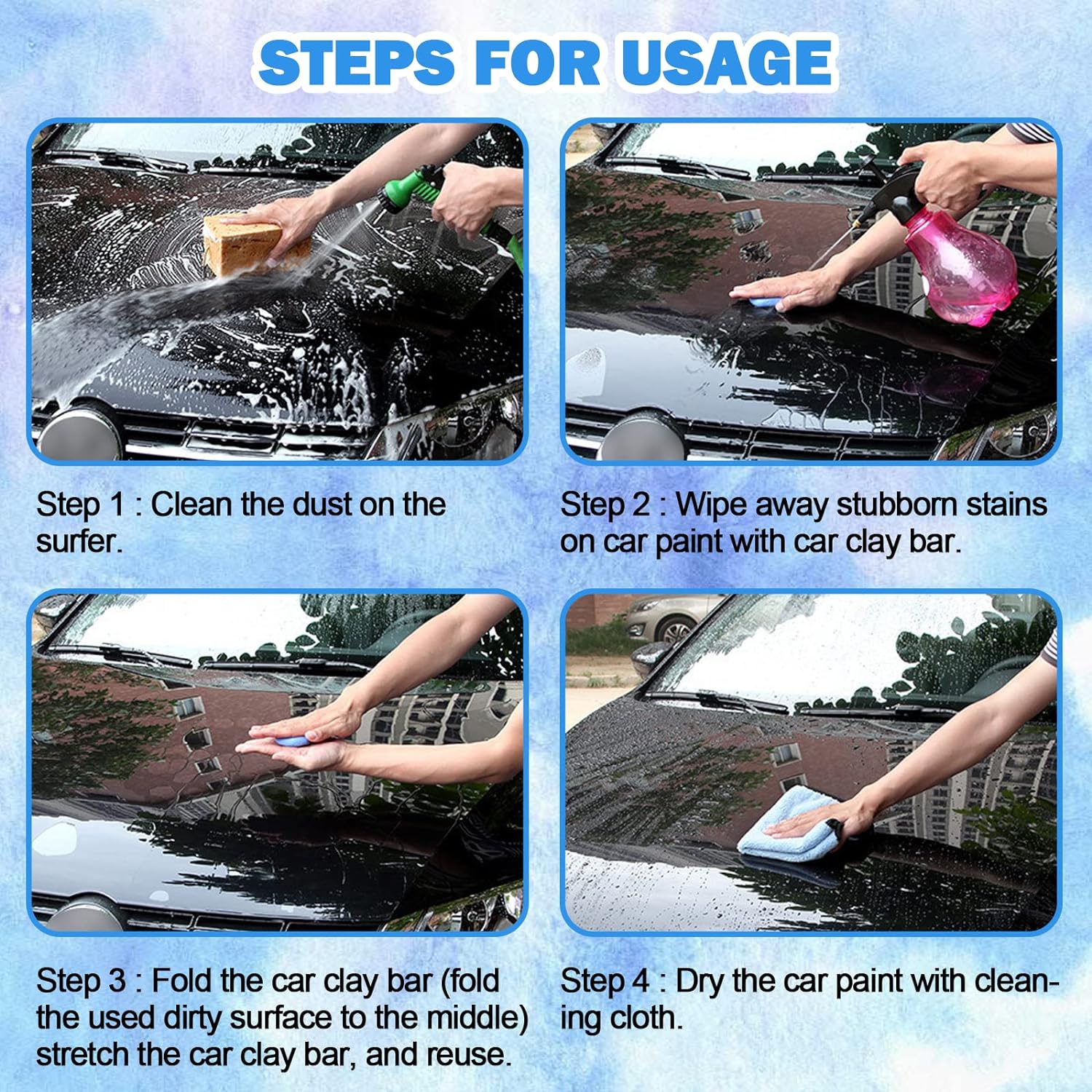 STEPS FOR USAGE

Step 1 : Clean the dust on the surfer.

Step 2 : Wipe away stubborn stains on car paint with car clay bar.

Step 3 : Fold the car clay bar (fold the used dirty surface to the middle) stretch the car clay bar, and reuse.

Step 4 : Dry the car paint with cleaning cloth.