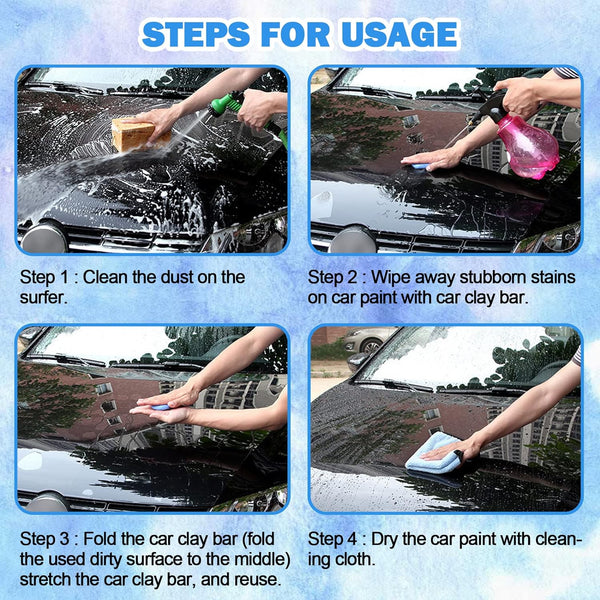 STEPS FOR USAGE

Step 1 : Clean the dust on the surfer.

Step 2 : Wipe away stubborn stains on car paint with car clay bar.

Step 3 : Fold the car clay bar (fold the used dirty surface to the middle) stretch the car clay bar, and reuse.

Step 4 : Dry the car paint with cleaning cloth.