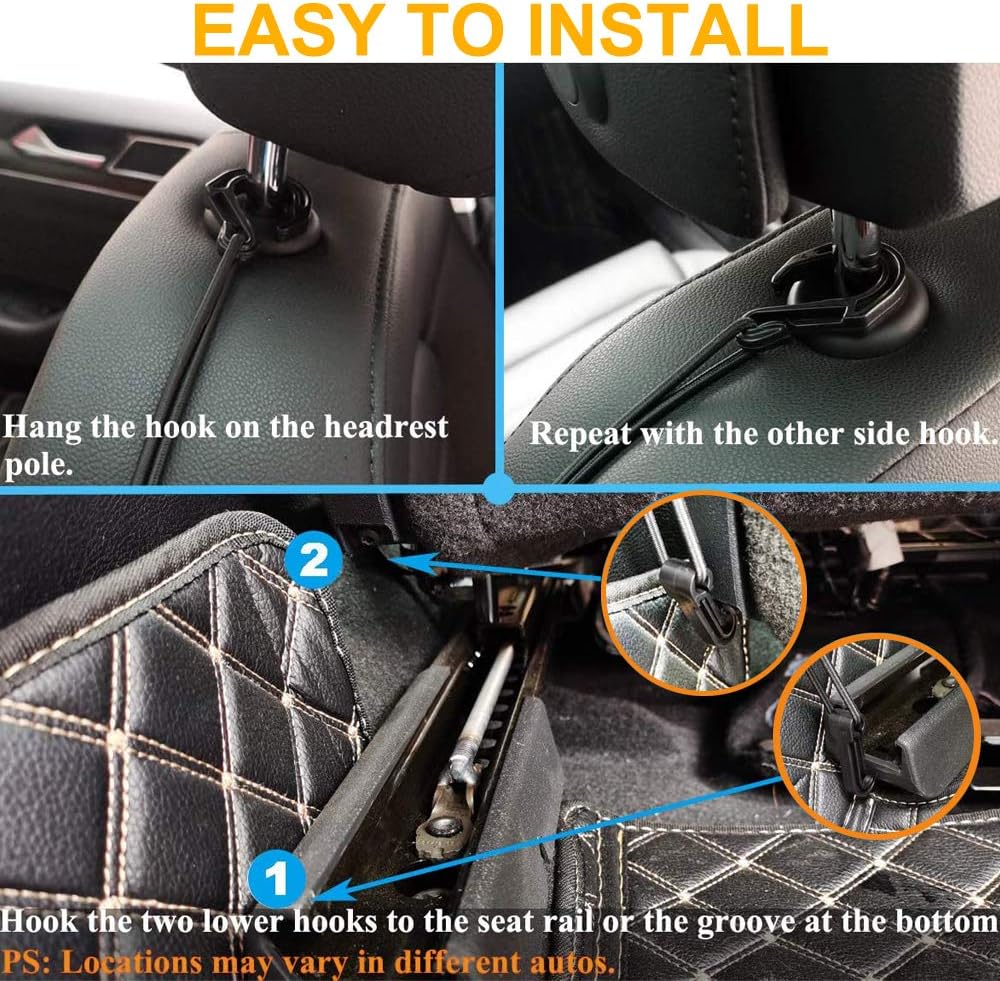 EASY TO INSTALL

Hang the hook on the headrest pole.

Repeat with the other side hook.

2

1

Hook the two lower hooks to the seat rail or the groove at the bottom
PS: Locations may vary in different autos.