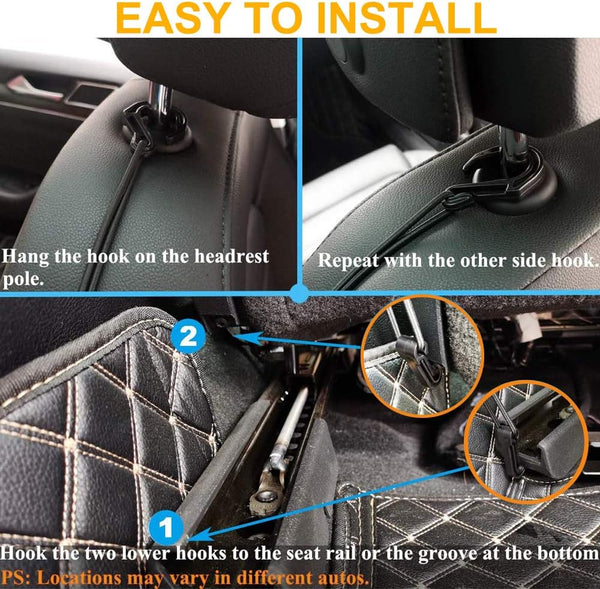 EASY TO INSTALL

Hang the hook on the headrest pole.

Repeat with the other side hook.

2

1

Hook the two lower hooks to the seat rail or the groove at the bottom
PS: Locations may vary in different autos.