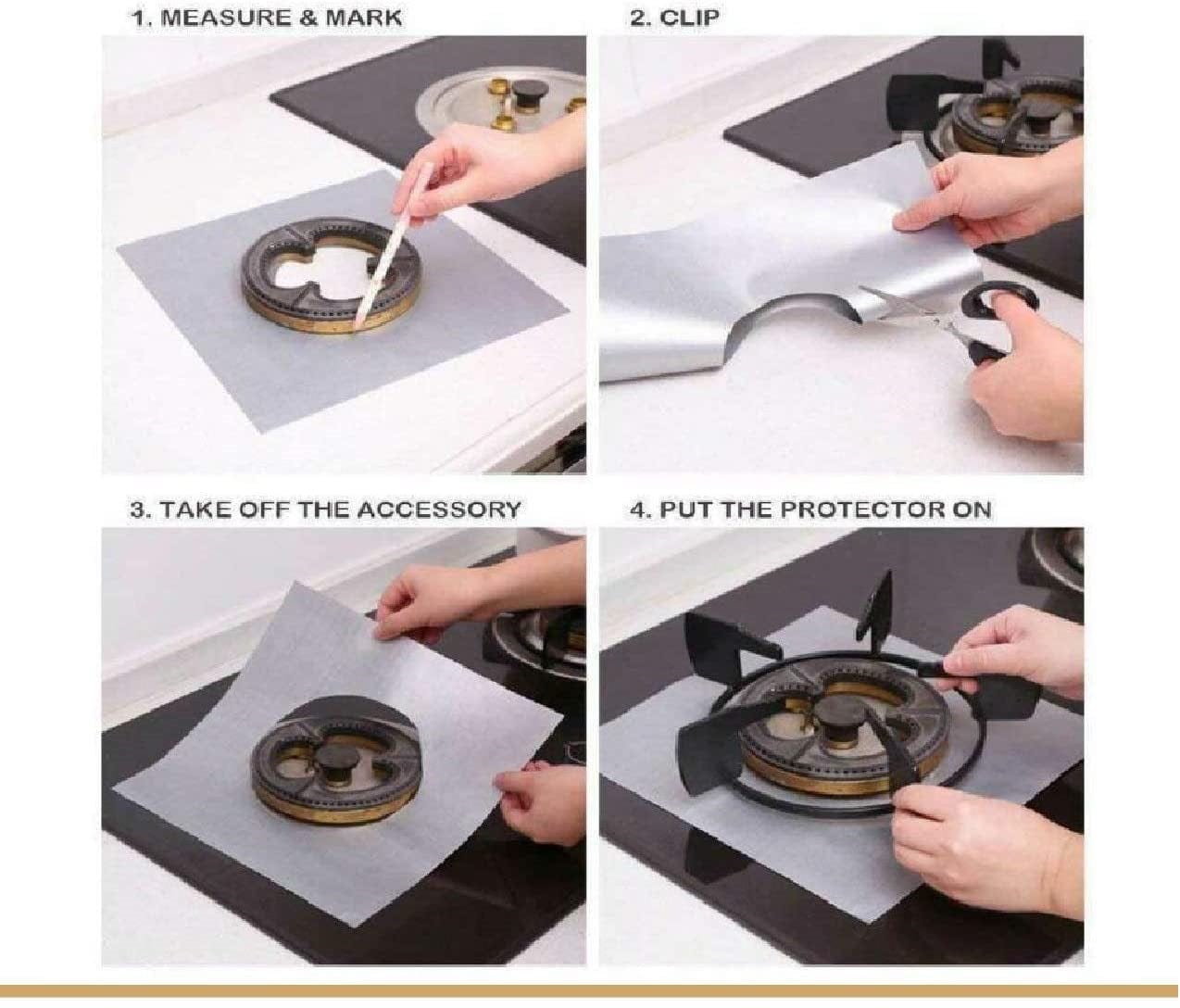 1. MEASURE & MARK

2. CLIP

3. TAKE OFF THE ACCESSORY

4. PUT THE PROTECTOR ON