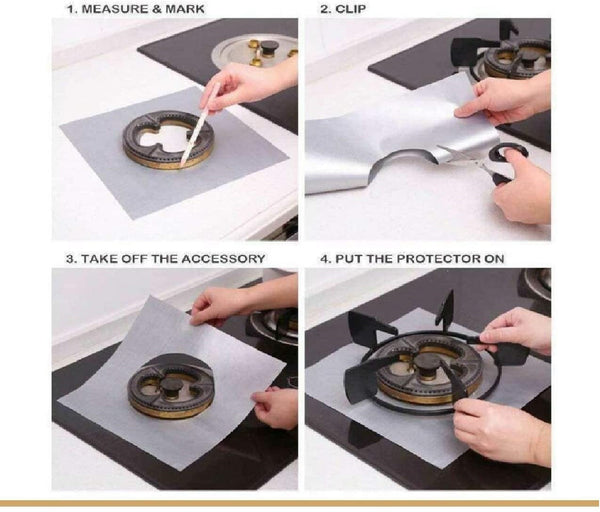 1. MEASURE & MARK

2. CLIP

3. TAKE OFF THE ACCESSORY

4. PUT THE PROTECTOR ON