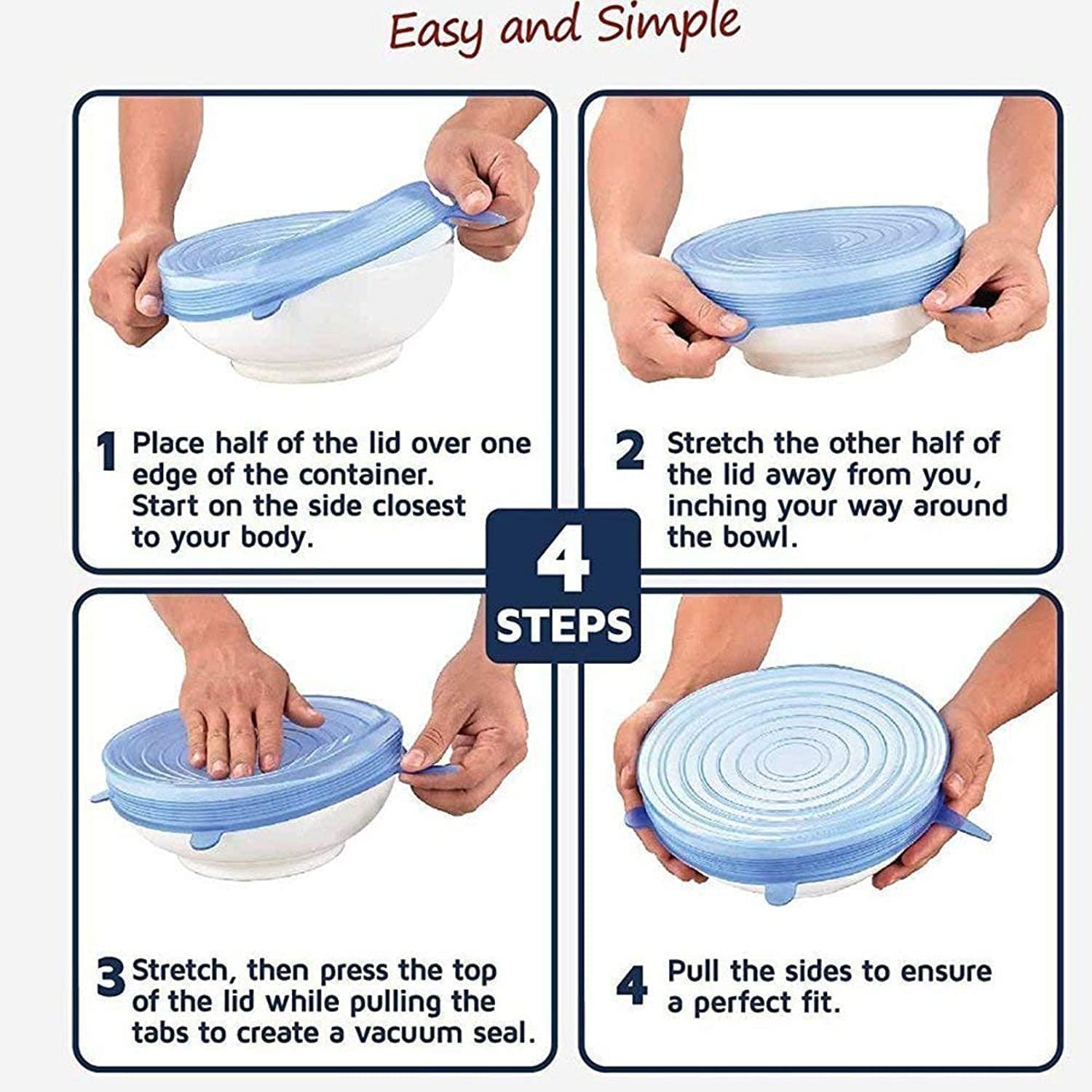 Easy and Simple

1 Place half of the lid over one edge of the container. Start on the side closest to your body.

2 Stretch the other half of the lid away from you, inching your way around the bowl.

4 STEPS

3 Stretch, then press the top of the lid while pulling the tabs to create a vacuum seal.

4 Pull the sides to ensure a perfect fit.