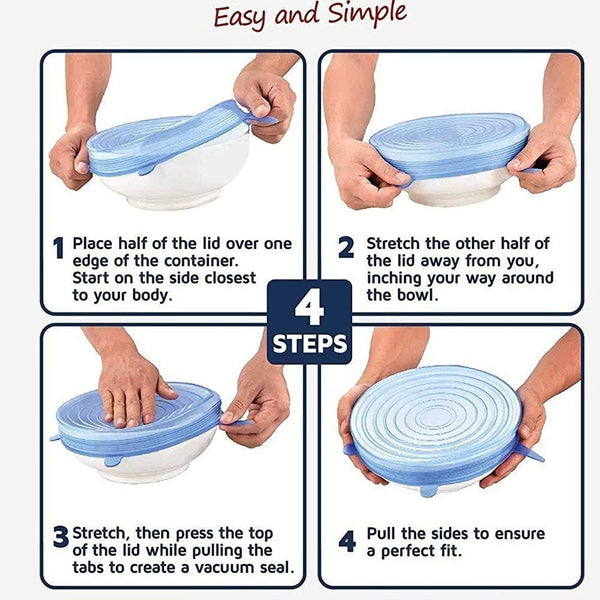 Easy and Simple

1 Place half of the lid over one edge of the container. Start on the side closest to your body.

2 Stretch the other half of the lid away from you, inching your way around the bowl.

4 STEPS

3 Stretch, then press the top of the lid while pulling the tabs to create a vacuum seal.

4 Pull the sides to ensure a perfect fit.