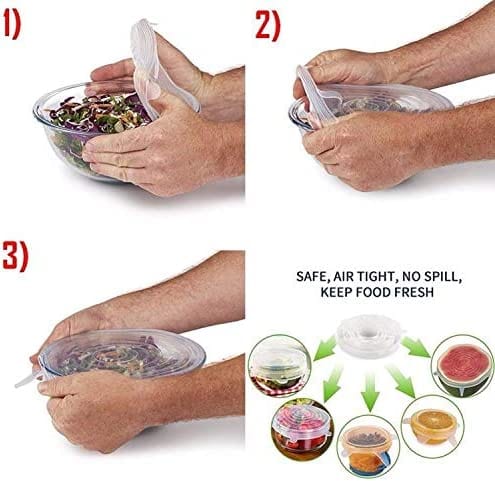 1)

2)

3)

SAFE, AIR TIGHT, NO SPILL, KEEP FOOD FRESH