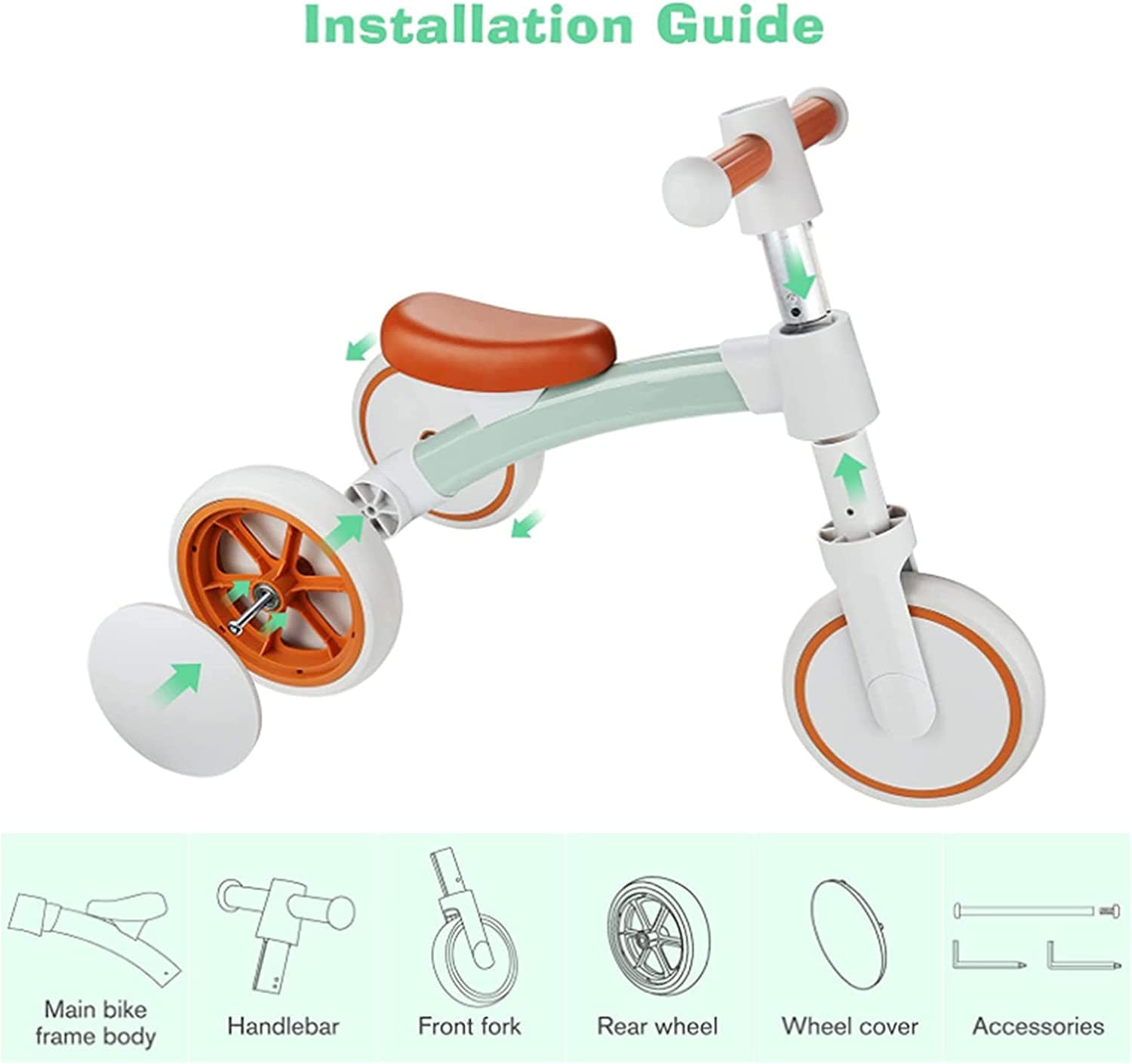 Installation Guide

Main bike frame body

Handlebar

Front fork

Rear wheel

Wheel cover

Accessories