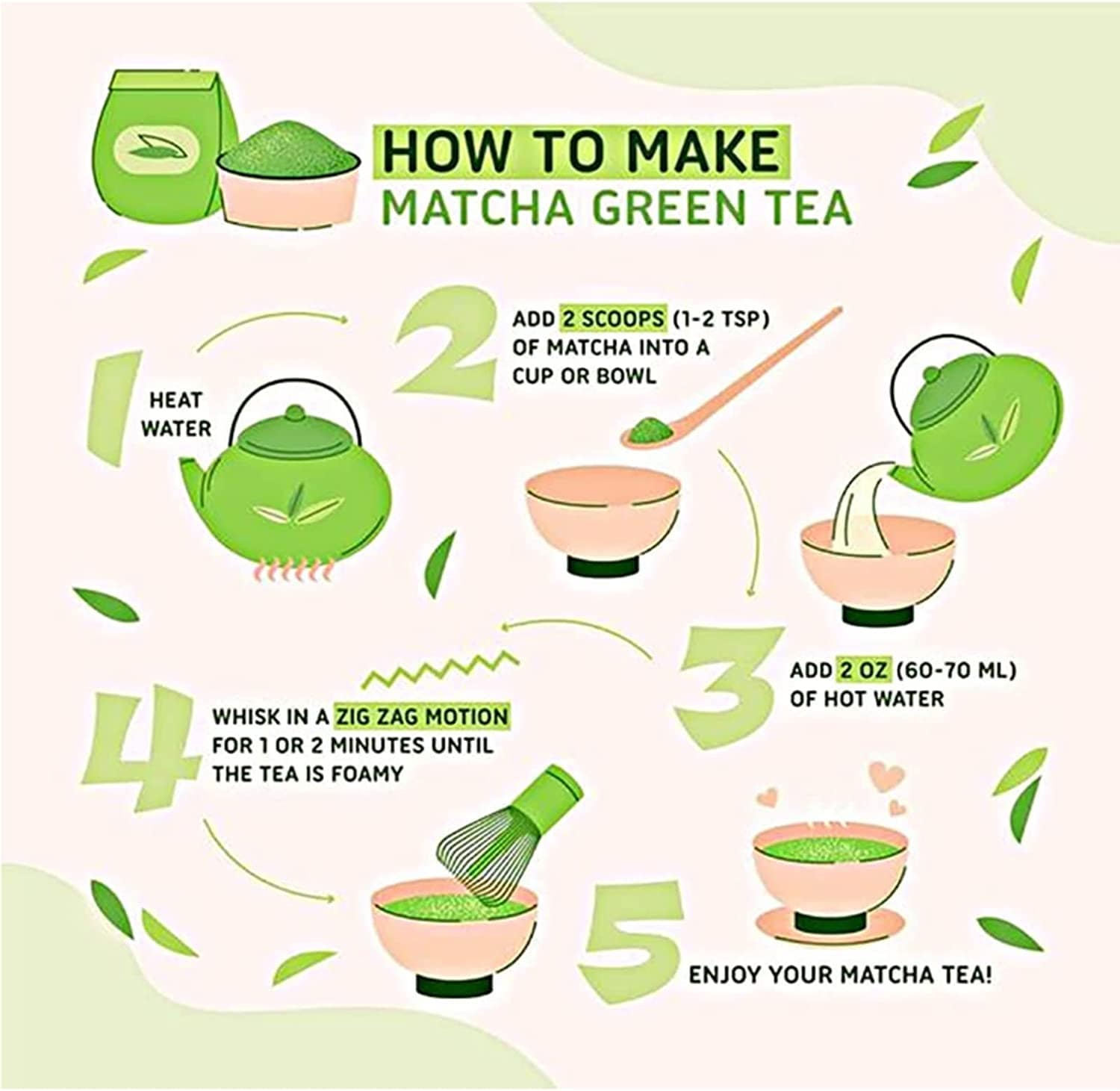 HOW TO MAKE
MATCHA GREEN TEA

1 HEAT WATER

2 ADD 2 SCOOPS (1-2 TSP) OF MATCHA INTO A CUP OR BOWL

3 ADD 2 OZ (60-70 ML) OF HOT WATER

4 WHISK IN A ZIG ZAG MOTION FOR 1 OR 2 MINUTES UNTIL THE TEA IS FOAMY

5 ENJOY YOUR MATCHA TEA!