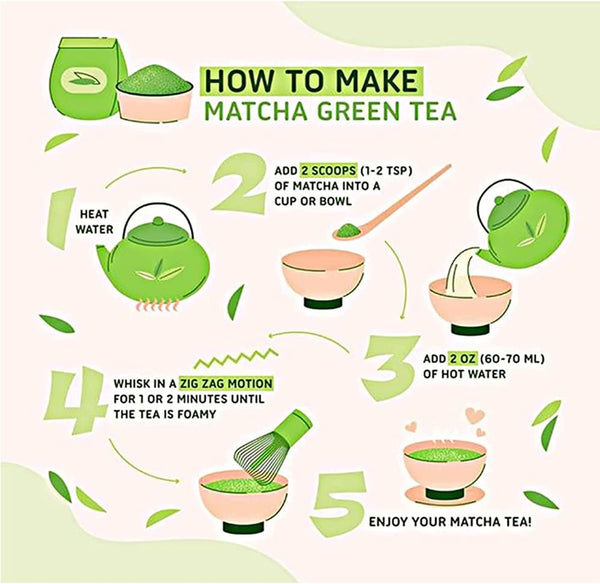 HOW TO MAKE
MATCHA GREEN TEA

1
HEAT WATER

2
ADD 2 SCOOPS (1-2 TSP) OF MATCHA INTO A CUP OR BOWL

3
ADD 2 OZ (60-70 ML) OF HOT WATER

4
WHISK IN A ZIG ZAG MOTION FOR 1 OR 2 MINUTES UNTIL THE TEA IS FOAMY

5
ENJOY YOUR MATCHA TEA!