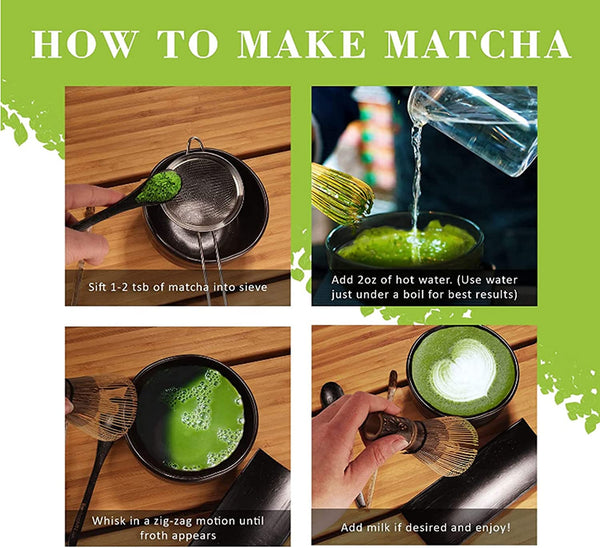 HOW TO MAKE MATCHA

Sift 1-2 tsb of matcha into sieve

Add 2oz of hot water. (Use water just under a boil for best results)

Whisk in a zig-zag motion until froth appears

Add milk if desired and enjoy!