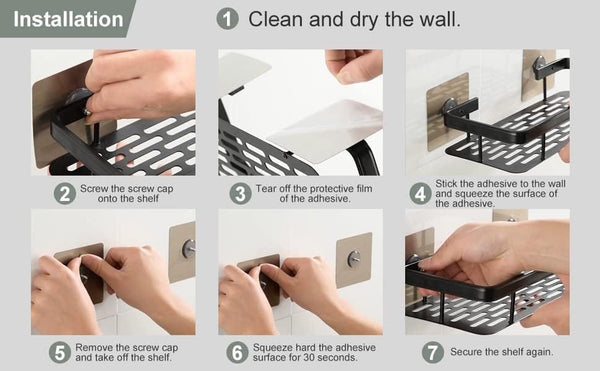 Installation

1 Clean and dry the wall.

2 Screw the screw cap onto the shelf

3 Tear off the protective film of the adhesive.

4 Stick the adhesive to the wall and squeeze the surface of the adhesive.

5 Remove the screw cap and take off the shelf.

6 Squeeze hard the adhesive surface for 30 seconds.

7 Secure the shelf again.