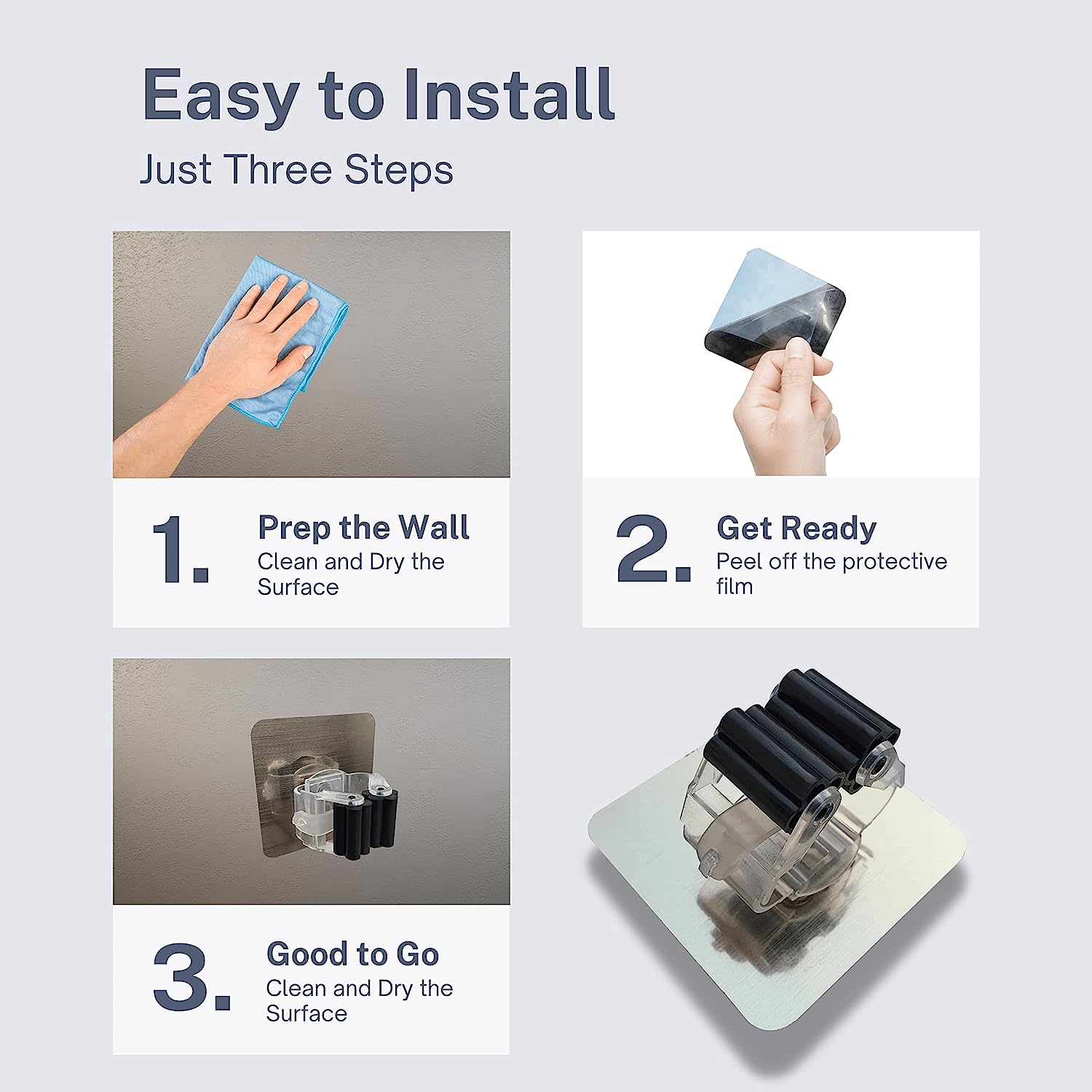 Easy to Install

Just Three Steps

1. Prep the Wall
Clean and Dry the Surface

2. Get Ready
Peel off the protective film

3. Good to Go
Clean and Dry the Surface