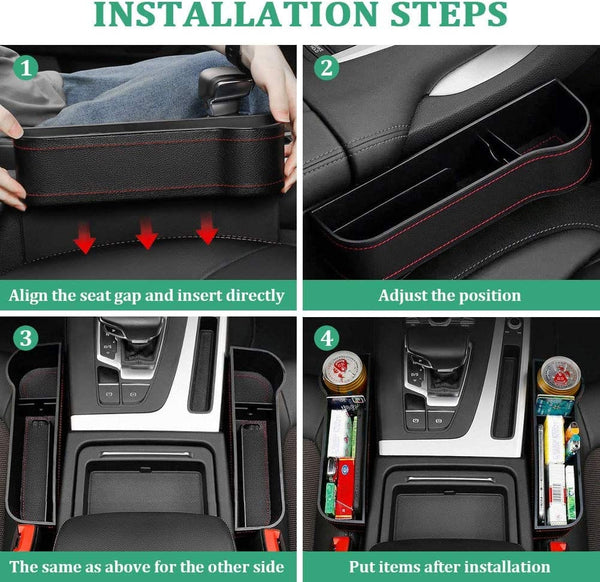 INSTALLATION STEPS

1

Align the seat gap and insert directly

2

Adjust the position

3

The same as above for the other side

4

Put items after installation