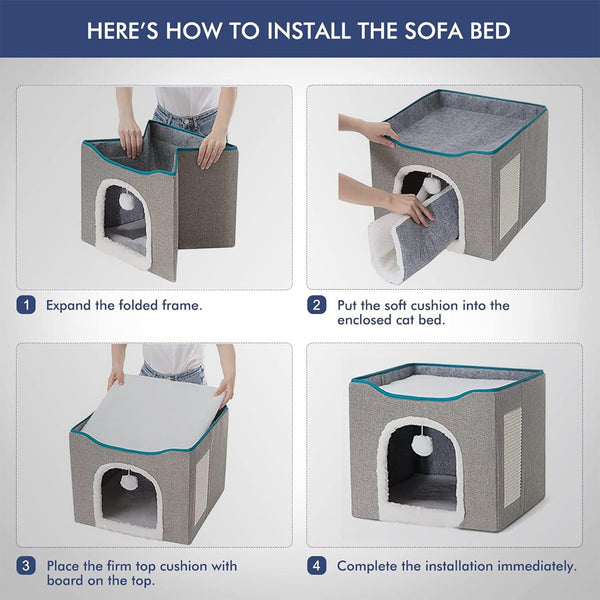 HERE'S HOW TO INSTALL THE SOFA BED

1 Expand the folded frame.

2 Put the soft cushion into the enclosed cat bed.

3 Place the firm top cushion with board on the top.

4 Complete the installation immediately.