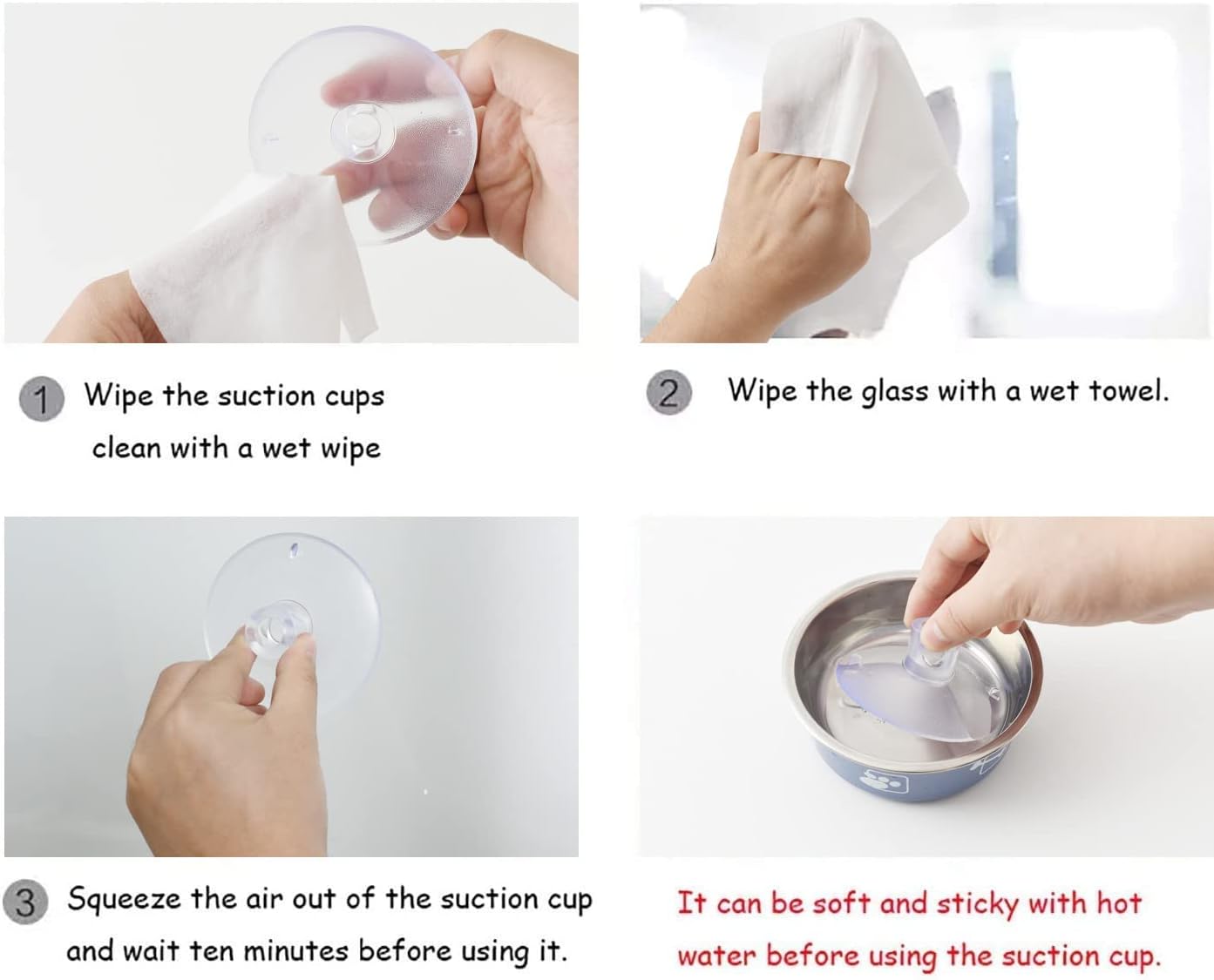 1 Wipe the suction cups clean with a wet wipe

2 Wipe the glass with a wet towel.

3 Squeeze the air out of the suction cup and wait ten minutes before using it.

It can be soft and sticky with hot water before using the suction cup.