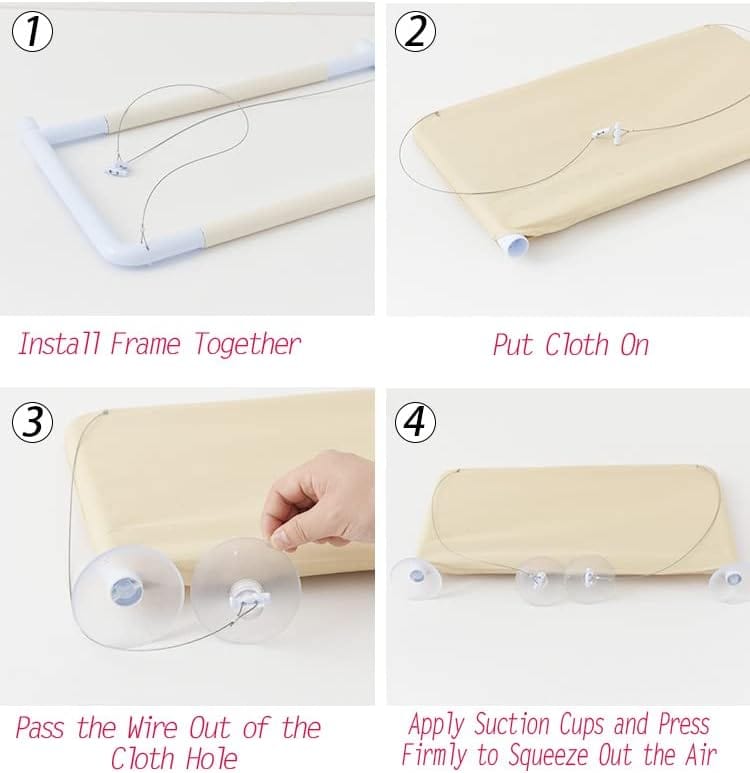 ①

Install Frame Together

②

Put Cloth On

③

Pass the Wire Out of the Cloth Hole

④

Apply Suction Cups and Press Firmly to Squeeze Out the Air