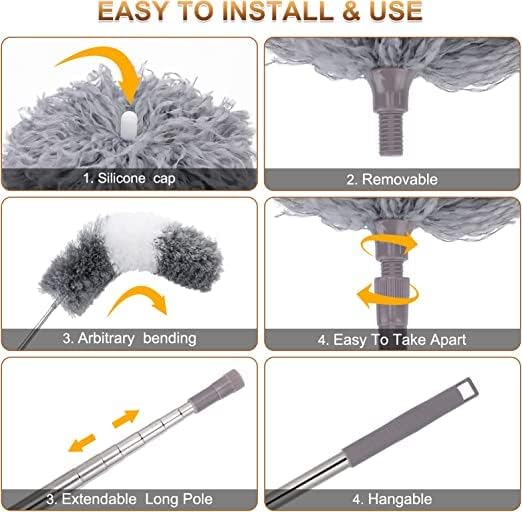 EASY TO INSTALL & USE

1. Silicone cap

2. Removable

3. Arbitrary bending

4. Easy To Take Apart

3. Extendable Long Pole

4. Hangable