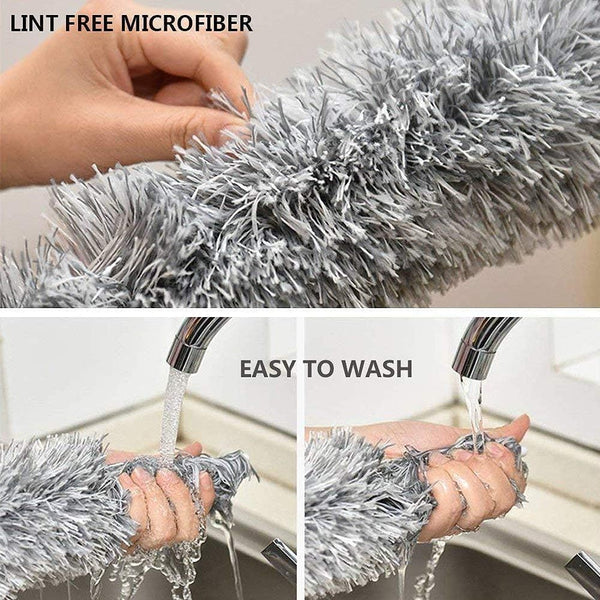 LINT FREE MICROFIBER

EASY TO WASH