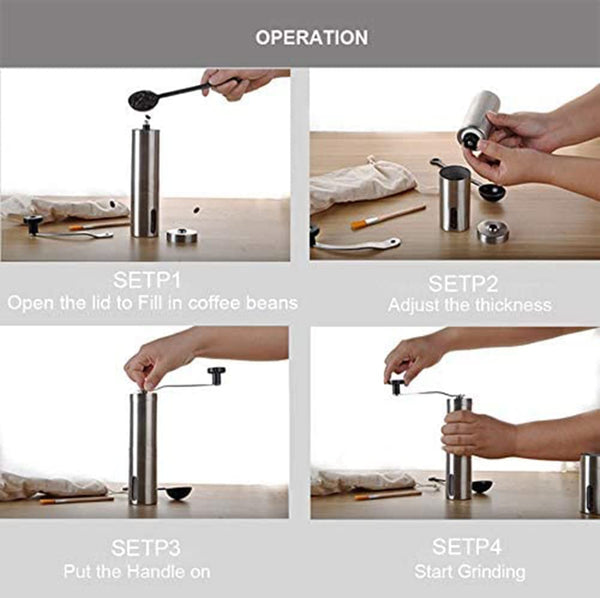 OPERATION

SETP1
Open the lid to Fill in coffee beans

SETP2
Adjust the thickness

SETP3
Put the Handle on

SETP4
Start Grinding