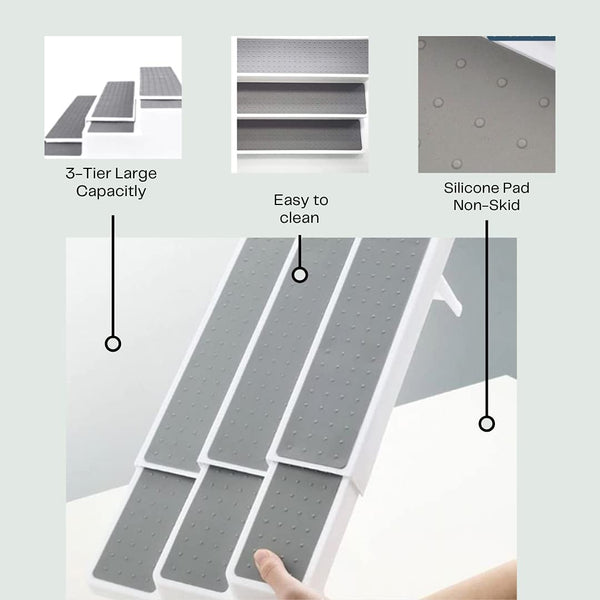 3-Tier Large Capacitly

Easy to clean

Silicone Pad Non-Skid