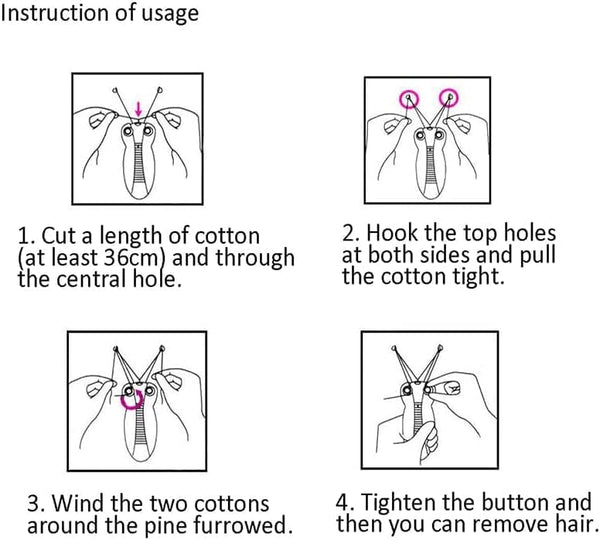 Instruction of usage

1. Cut a length of cotton (at least 36cm) and through the central hole.

2. Hook the top holes at both sides and pull the cotton tight.

3. Wind the two cottons around the pine furrowed.

4. Tighten the button and then you can remove hair.