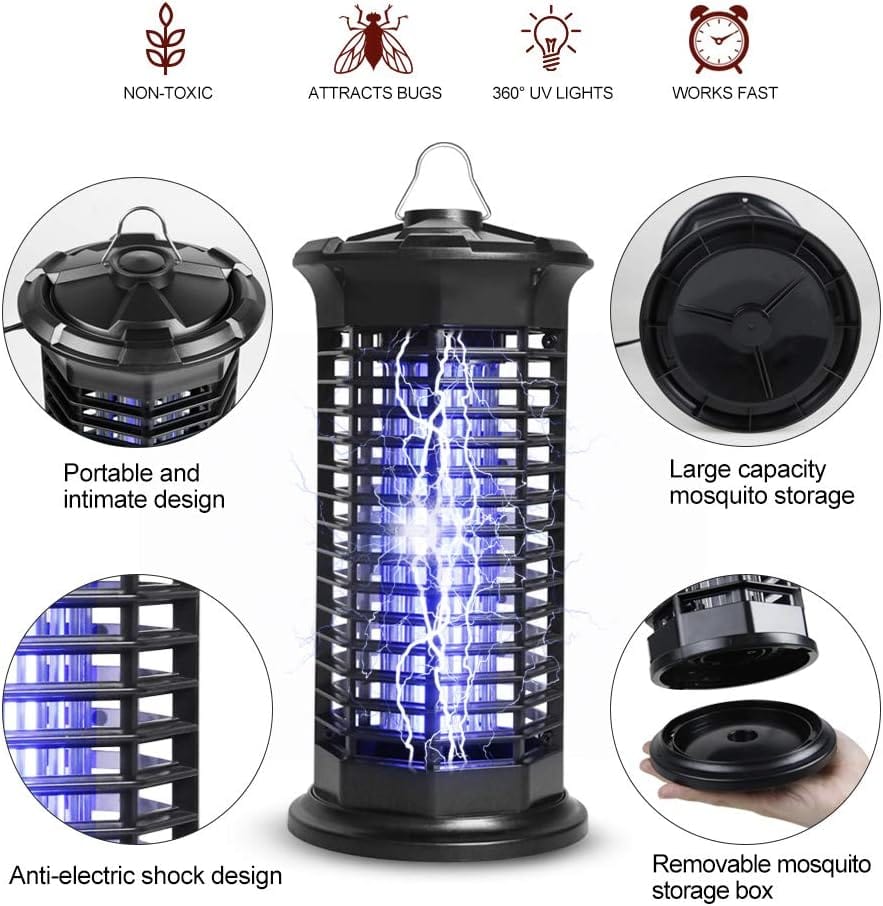 NON-TOXIC

ATTRACTS BUGS

360° UV LIGHTS

WORKS FAST

Portable and intimate design

Large capacity mosquito storage

Anti-electric shock design

Removable mosquito storage box