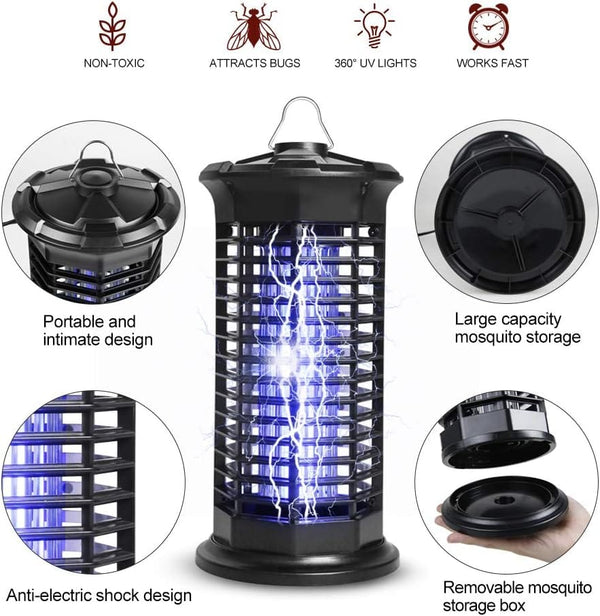 NON-TOXIC

ATTRACTS BUGS

360° UV LIGHTS

WORKS FAST

Portable and intimate design

Large capacity mosquito storage

Anti-electric shock design

Removable mosquito storage box