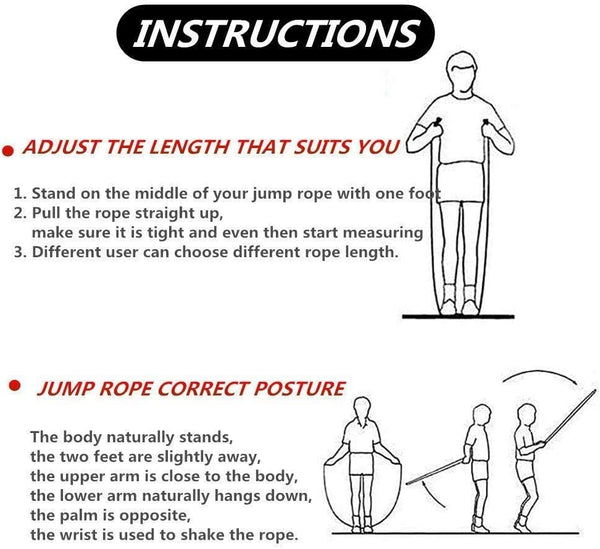 INSTRUCTIONS

ADJUST THE LENGTH THAT SUITS YOU

1. Stand on the middle of your jump rope with one foot
2. Pull the rope straight up, make sure it is tight and even then start measuring
3. Different user can choose different rope length.

JUMP ROPE CORRECT POSTURE

The body naturally stands,
the two feet are slightly away,
the upper arm is close to the body,
the lower arm naturally hangs down,
the palm is opposite,
the wrist is used to shake the rope.