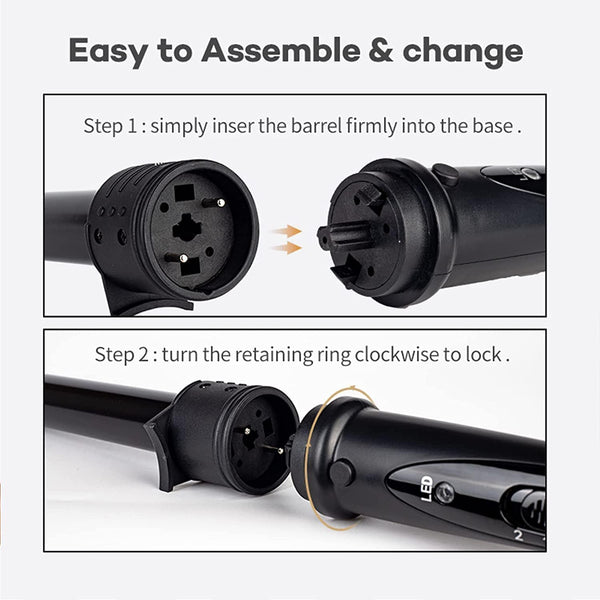 Easy to Assemble & change

Step 1 : simply inser the barrel firmly into the base .

LED

Step 2 : turn the retaining ring clockwise to lock .

LED

2