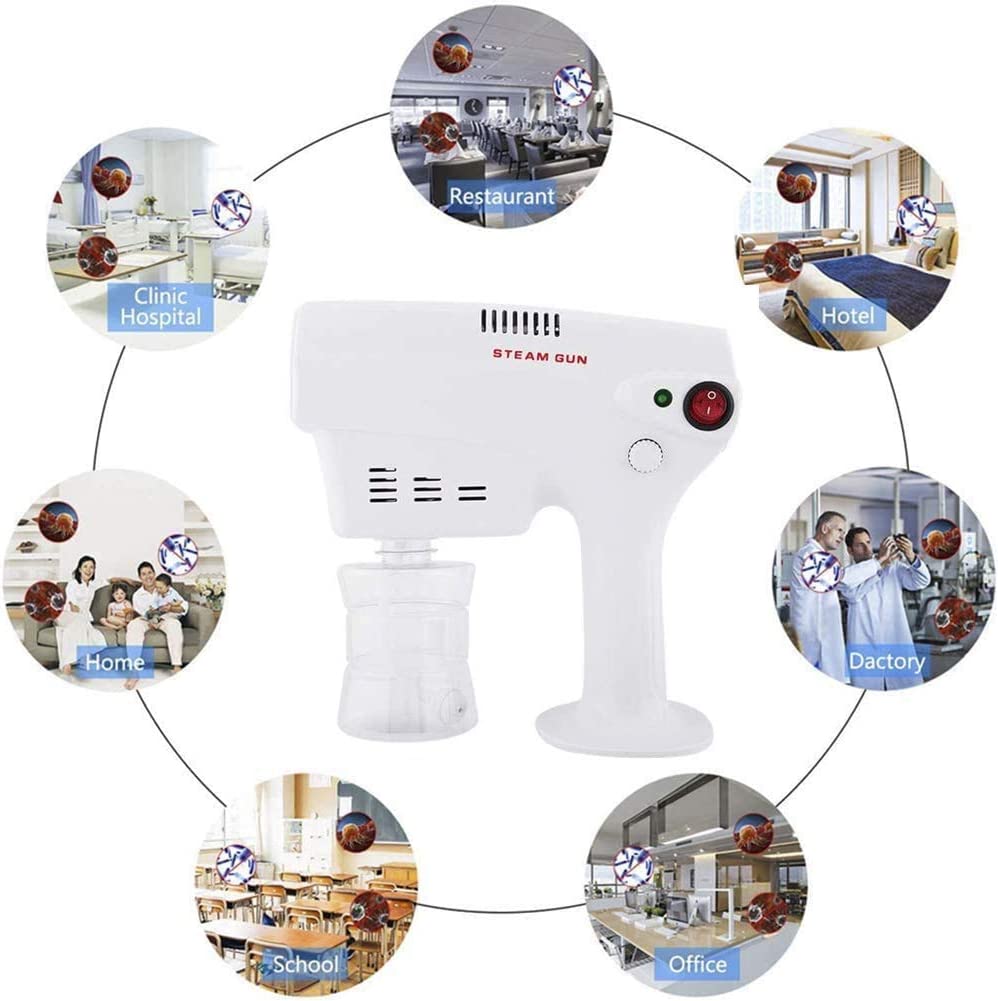 Restaurant

Clinic Hospital

Hotel

STEAM GUN

Home

Dactory

School

Office