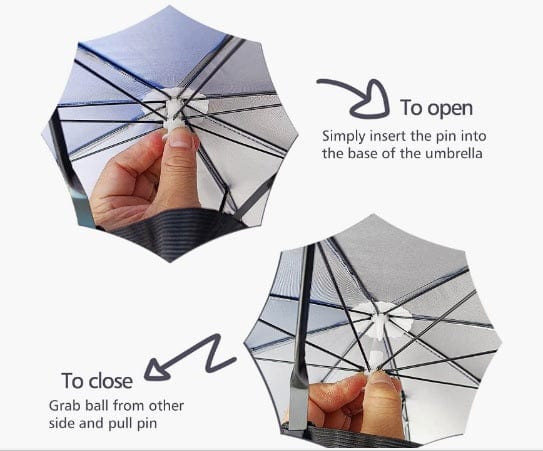 To open
Simply insert the pin into the base of the umbrella

To close
Grab ball from other side and pull pin