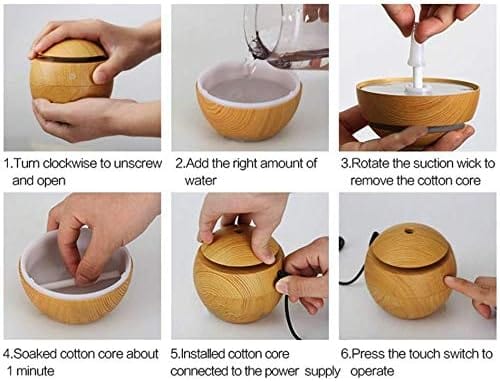 1.Turn clockwise to unscrew and open

2.Add the right amount of water

3.Rotate the suction wick to remove the cotton core

4.Soaked cotton core about 1 minute

5.Installed cotton core connected to the power supply

6.Press the touch switch to operate