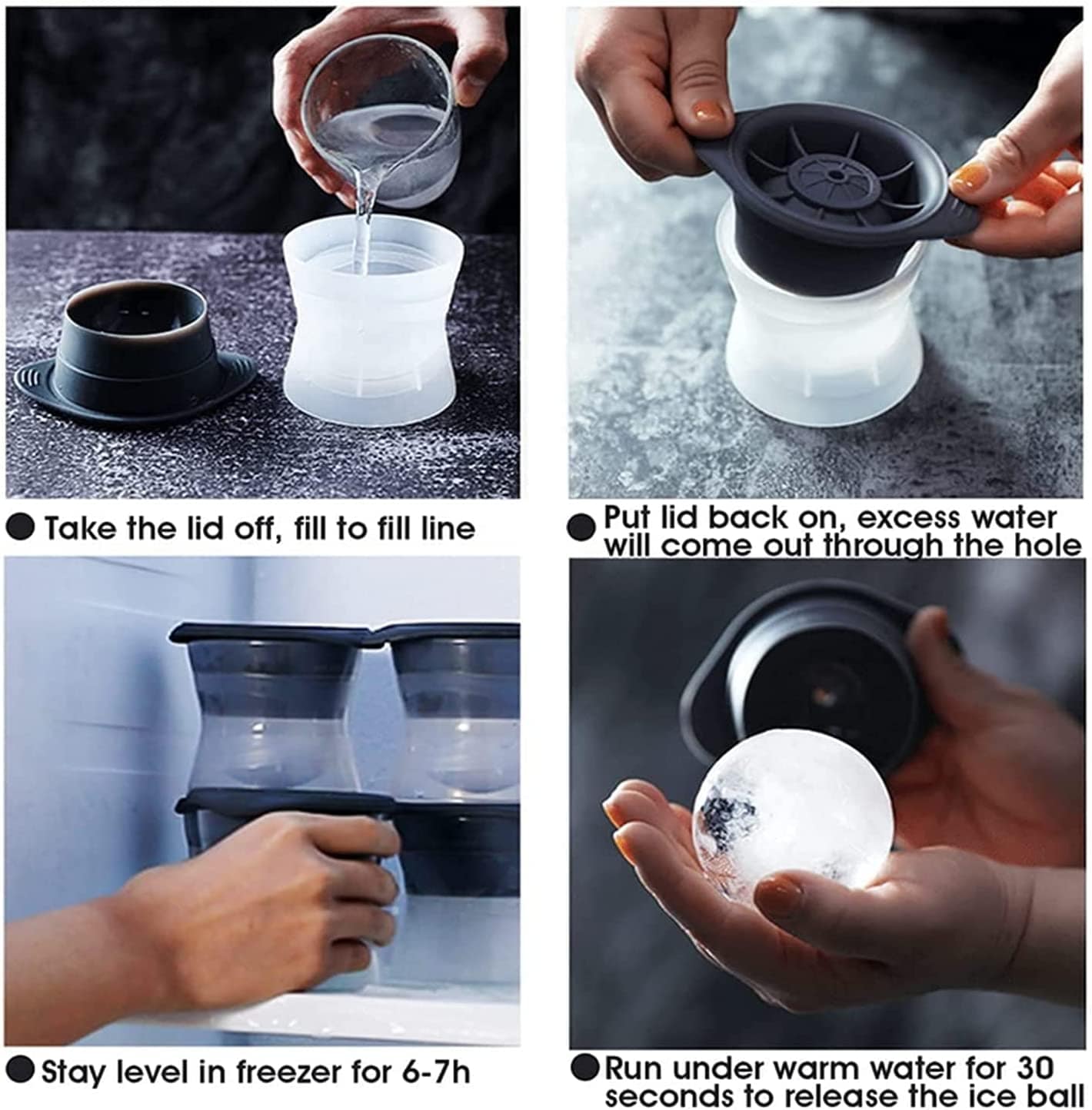 ● Take the lid off, fill to fill line

● Put lid back on, excess water will come out through the hole

● Stay level in freezer for 6-7h

● Run under warm water for 30 seconds to release the ice ball