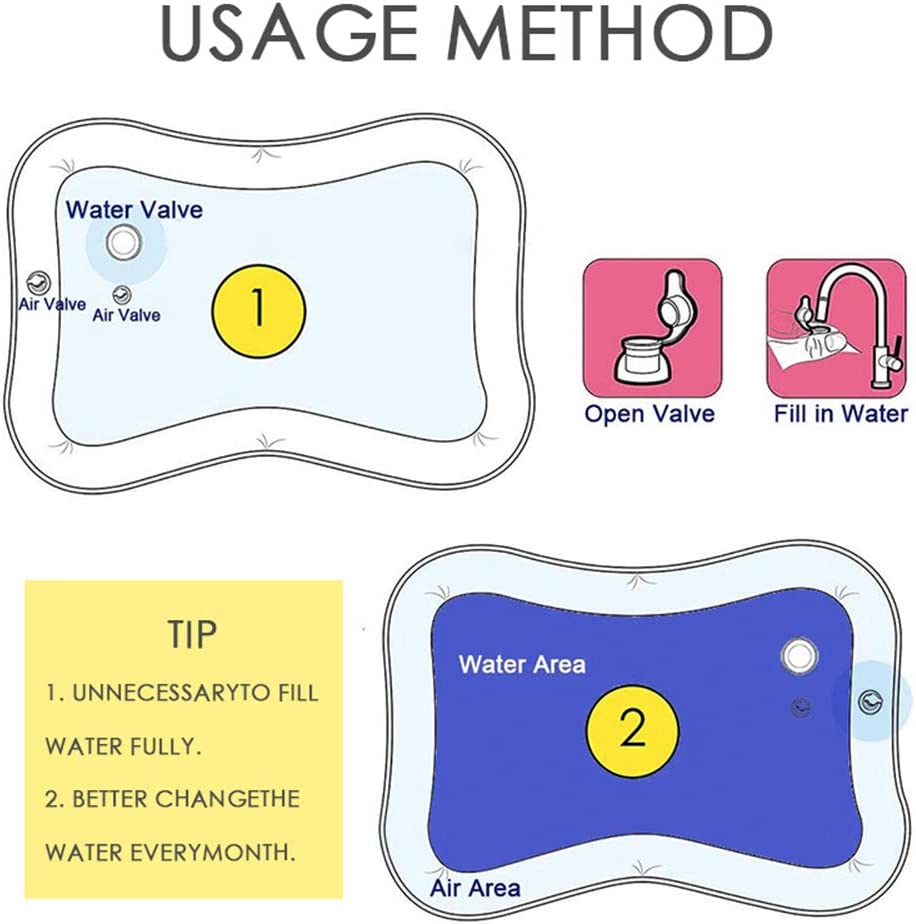 USAGE METHOD

Water Valve

Air Valve

Air Valve

1

Open Valve

Fill in Water

TIP

1. UNNECESSARYTO FILL WATER FULLY.

2. BETTER CHANGETHE WATER EVERYMONTH.

Water Area

2

Air Area