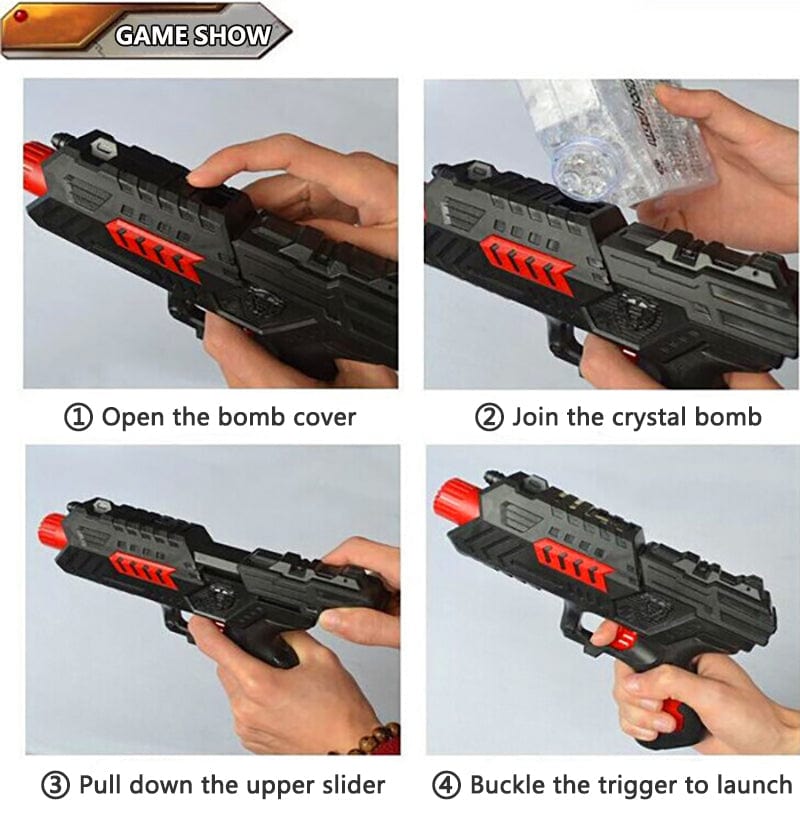 GAME SHOW

① Open the bomb cover

② Join the crystal bomb

③ Pull down the upper slider

④ Buckle the trigger to launch